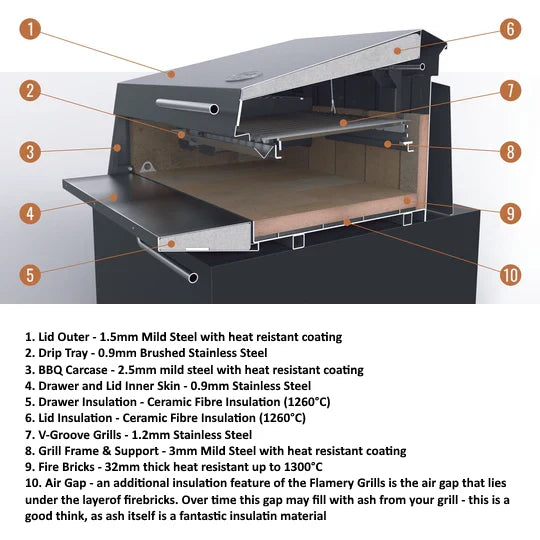 1
2
3
4
5
6
7
8
9
10

1. Lid Outer - 1.5mm Mild Steel with heat reistant coating
2. Drip Tray - 0.9mm Brushed Stainless Steel
3. BBQ Carcase - 2.5mm mild steel with heat resistant coating
4. Drawer and Lid Inner Skin - 0.9mm Stainless Steel
5. Drawer Insulation - Ceramic Fibre Insulation (1260°C)
6. Lid Insulation - Ceramic Fibre Insulation (1260°C)
7. V-Groove Grills - 1.2mm Stainless Steel
8. Grill Frame & Support - 3mm Mild Steel with heat resistant coating
9. Fire Bricks - 32mm thick heat resistant up to 1300°C
10. Air Gap - an additional insulation feature of the Flamery Grills is the air gap that lies under the layerof firebricks. Over time this gap may fill with ash from your grill - this is a good think, as ash itself is a fantastic insulatin material